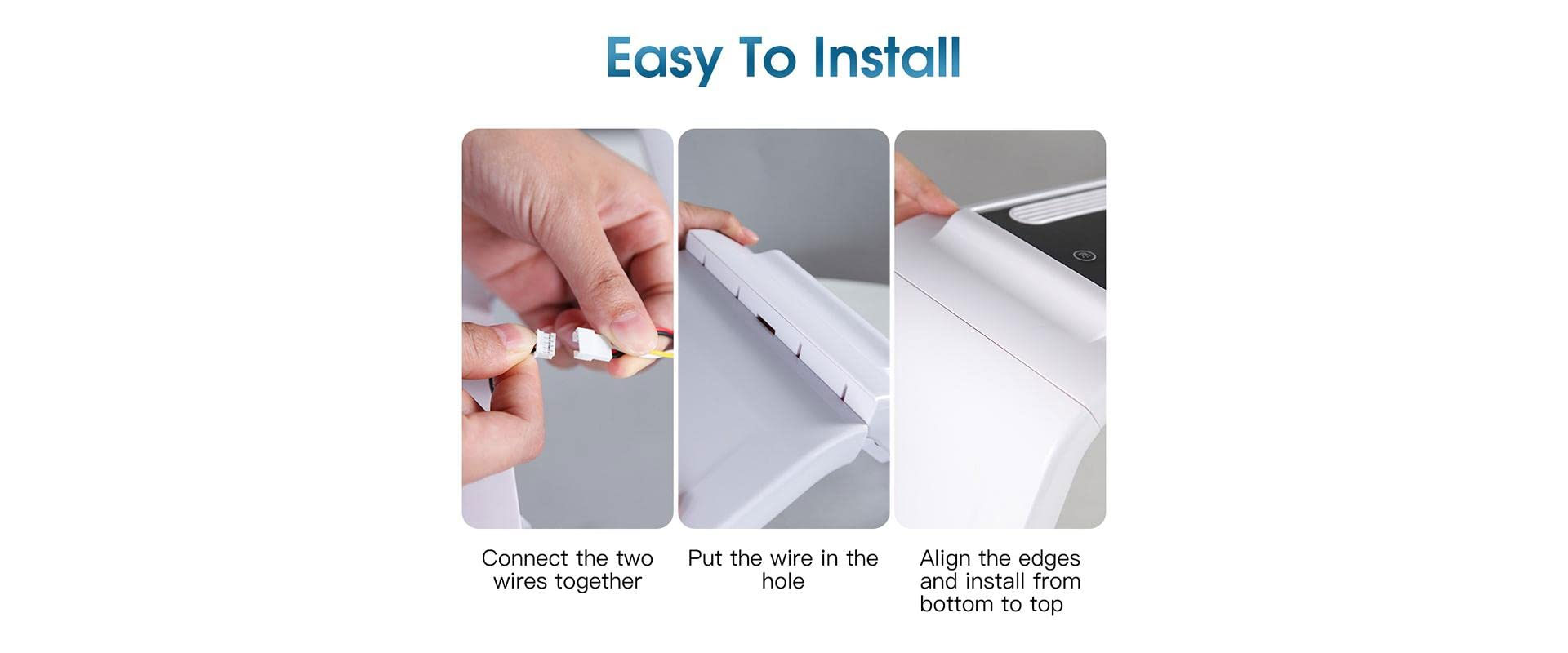 Easy To Install

Connect the two wires together

Put the wire in the hole

Align the edges and install from bottom to top